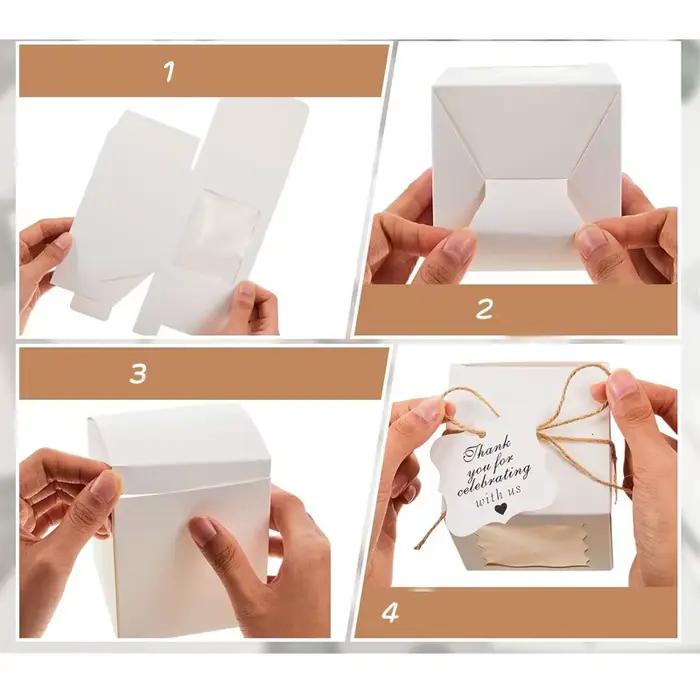 1

2

3

Thank you for celebrating with us

4